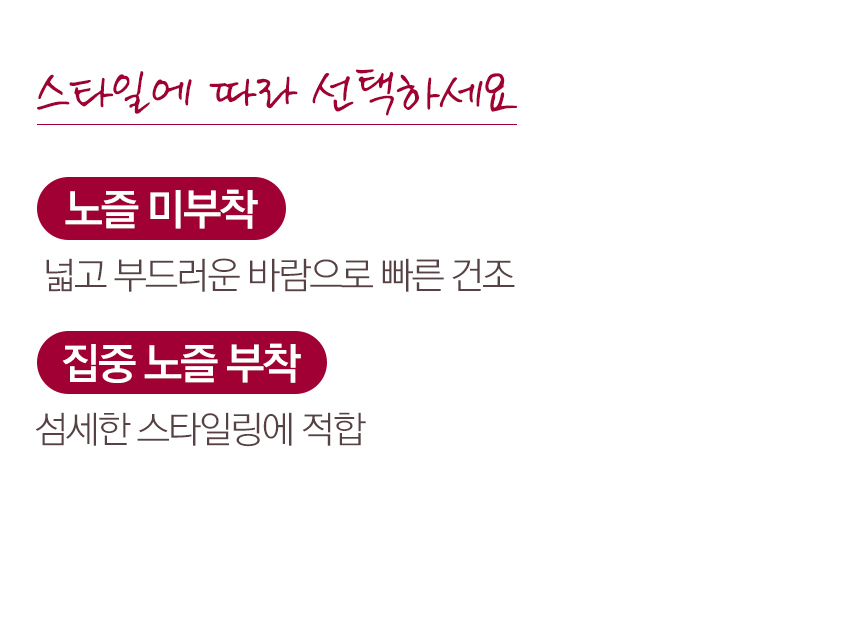 스타일에 따라 선택하세요

노즐 미부착

넓고 부드러운 바람으로 빠른 건조

집중 노즐 부착

섬세한 스타일링에 적합