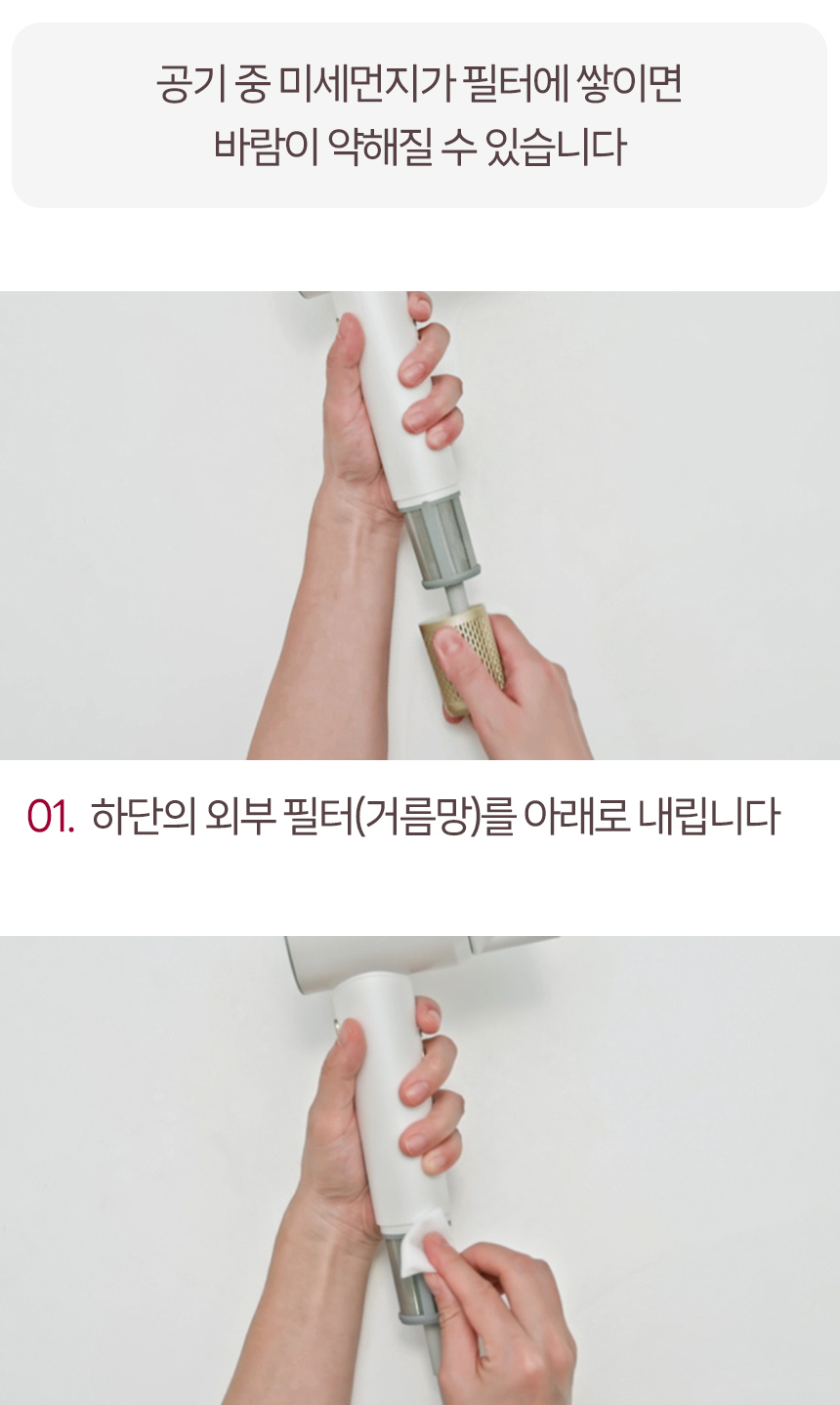 공기 중 미세먼지가 필터에 쌓이면
바람이 약해질 수 있습니다

01. 하단의 외부 필터(거름망)를 아래로 내립니다